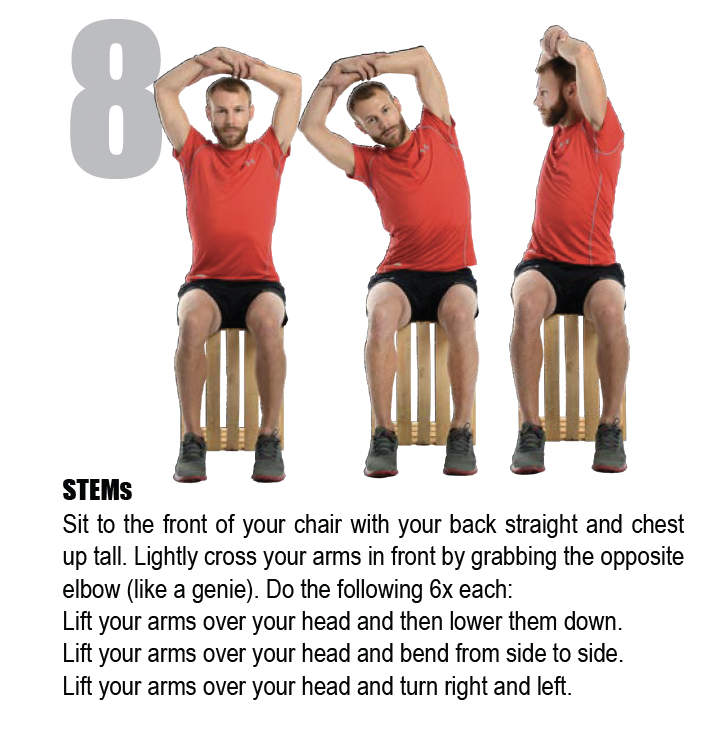 8

STEMs

Sit to the front of your chair with your back straight and chest up tall. Lightly cross your arms in front by grabbing the opposite elbow (like a genie). Do the following 6x each:
Lift your arms over your head and then lower them down.
Lift your arms over your head and bend from side to side.
Lift your arms over your head and turn right and left.